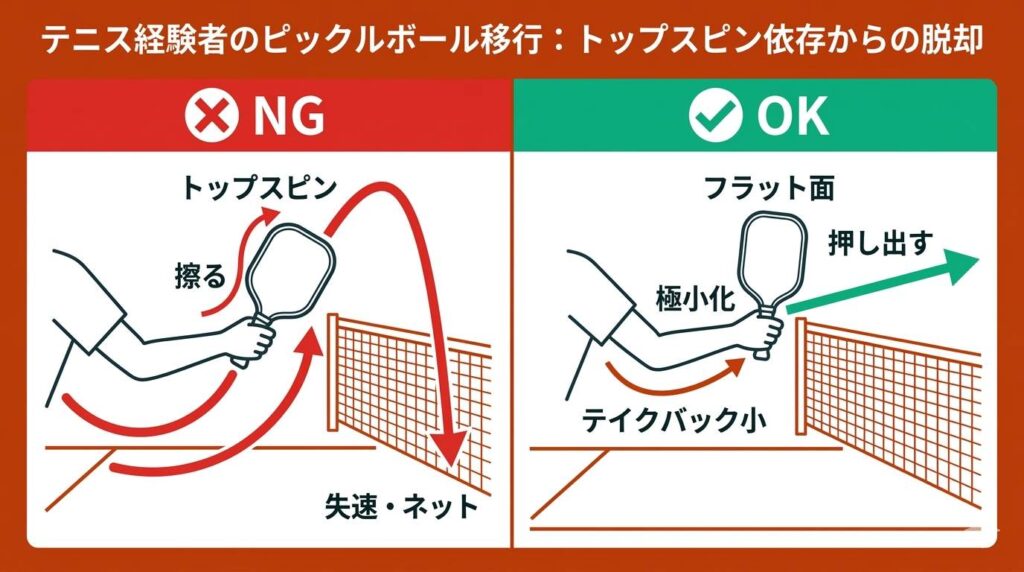 テニス経験者のピックルボール移行：トップスピン依存からの脱却

NG

トップスピン

擦る

失速・ネット

OK

フラット面

押し出す

極小化

テイクバック小