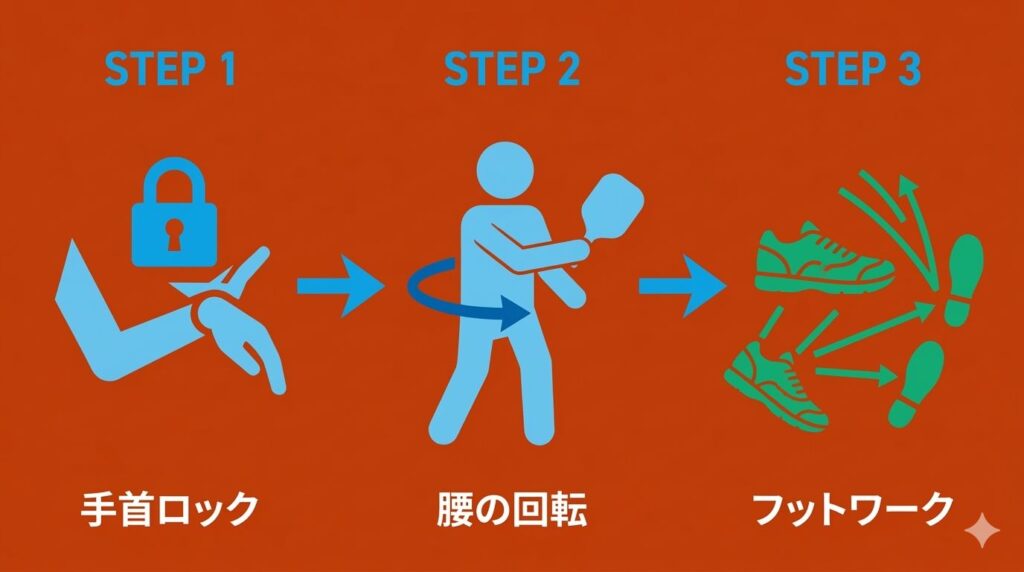 STEP 1

STEP 2

STEP 3

手首ロック

腰の回転

フットワーク